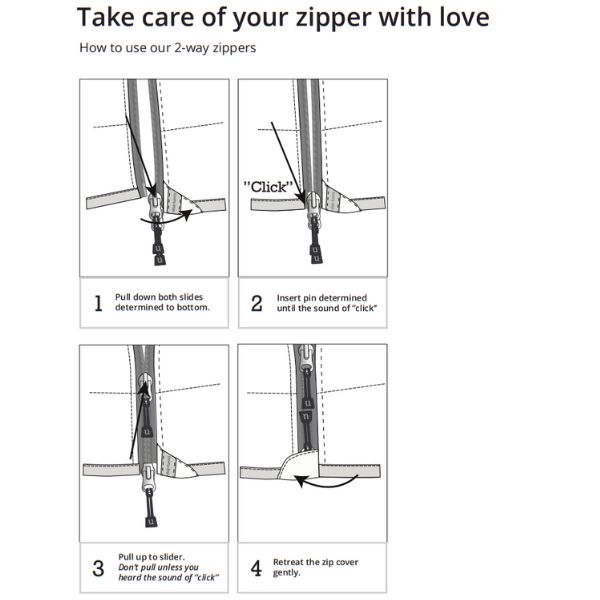 Take care of your zipper with love

How to use our 2-way zippers

"Click"

1 Pull down both slides determined to bottom.

2 Insert pin determined until the sound of "click"

3 Pull up to slider. Don't pull unless you heard the sound of "click"

4 Retreat the zip cover gently.